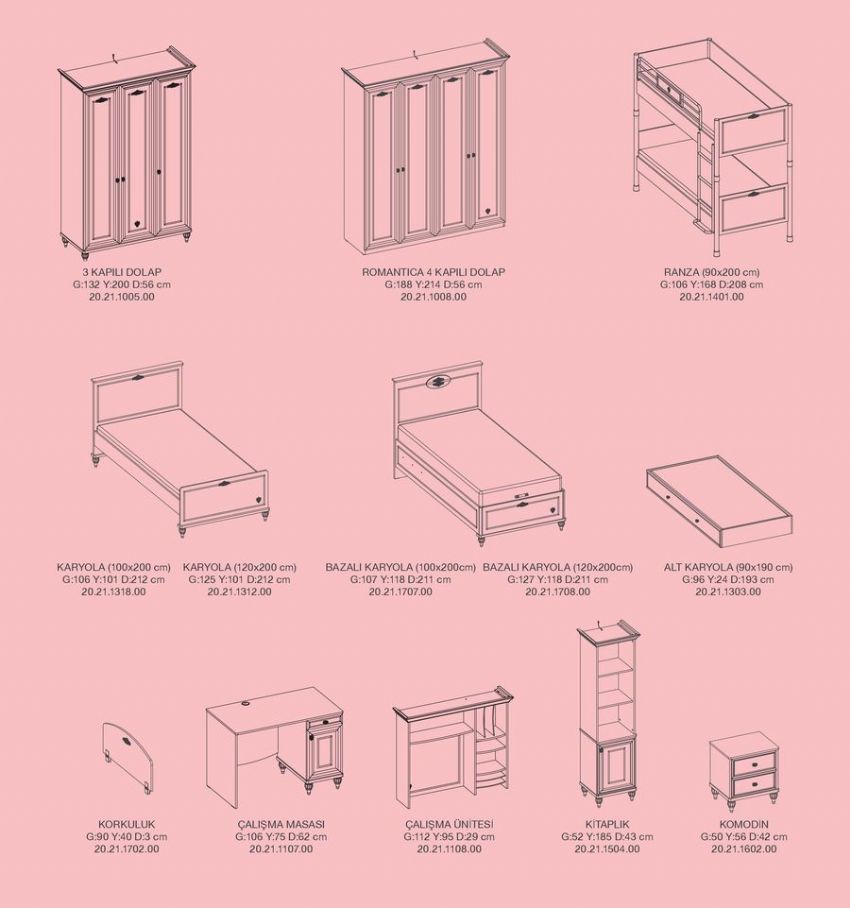 3 KAPILI DOLAP
G:132 Y:200 D:56 cm
20.21.1005.00

ROMANTICA 4 KAPILI DOLAP
G:188 Y:214 D:56 cm
20.21.1008.00

RANZA (90x200 cm)
G:106 Y:168 D:208 cm
20.21.1401.00

KARYOLA (100x200 cm)
G:106 Y:101 D:212 cm
20.21.1318.00

KARYOLA (120x200 cm)
G:125 Y:101 D:212 cm
20.21.1312.00

BAZALI KARYOLA (100x200cm)
G:107 Y:118 D:211 cm
20.21.1707.00

BAZALI KARYOLA (120x200cm)
G:127 Y:118 D:211 cm
20.21.1708.00

ALT KARYOLA (90x190 cm)
G:96 Y:24 D:193 cm
20.21.1303.00

KORKULUK
G:90 Y:40 D:3 cm
20.21.1702.00

ÇALIŞMA MASASI
G:106 Y:75 D:62 cm
20.21.1107.00

ÇALIŞMA ÜNİTESİ
G:112 Y:95 D:29 cm
20.21.1108.00

KİTAPLIK
G:52 Y:185 D:43 cm
20.21.1504.00

KOMODİN
G:50 Y:56 D:42 cm
20.21.1602.00