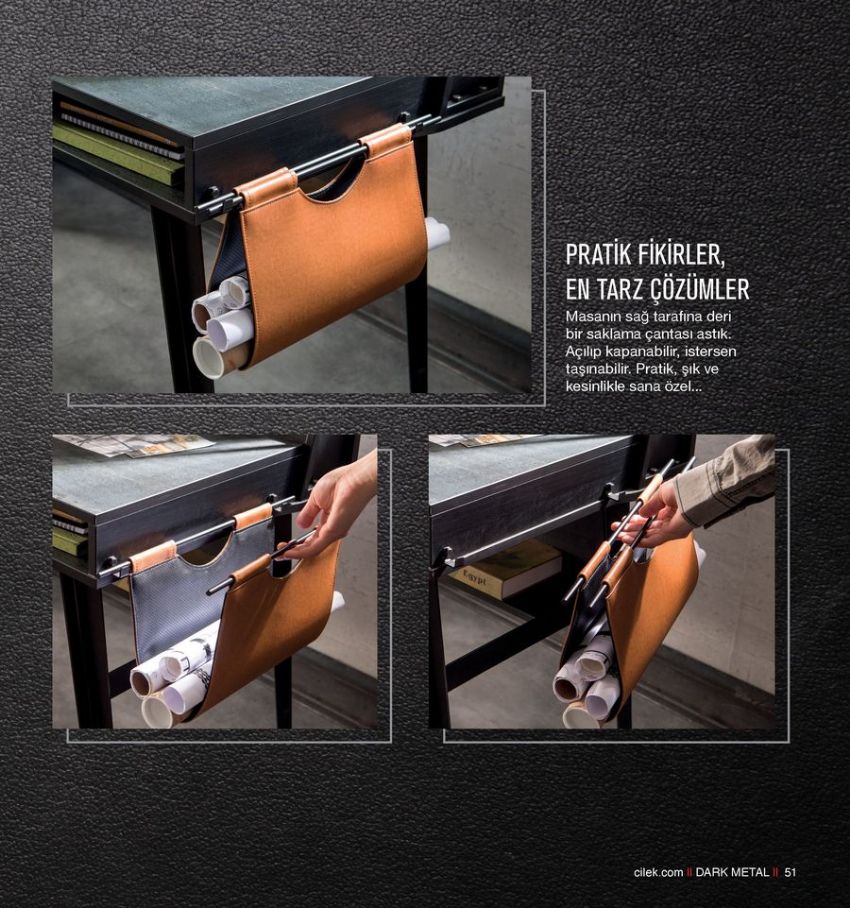 PRATİK FİKİRLER, EN TARZ ÇÖZÜMLER

Masanın sağ tarafına deri bir saklama çantası astık. Açılıp kapanabilir, istersen taşınabilir. Pratik, şık ve kesinlikle sana özel...

Egypt

cilek.com II DARK METAL II 51